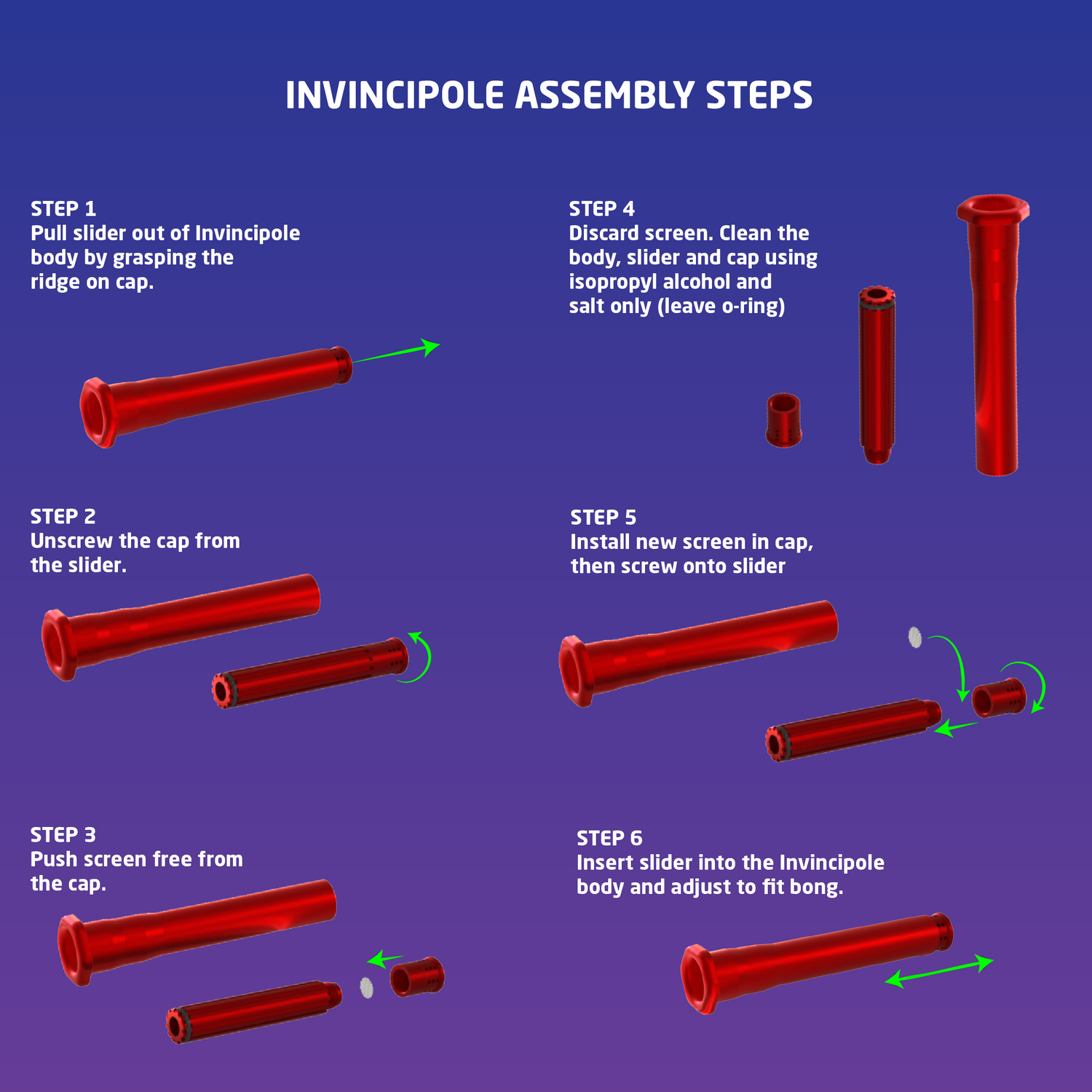 INVINCIPOLE ASSEMBLY STEPS

STEP 1
Pull slider out of Invincipole body by grasping the ridge on cap.

STEP 2
Unscrew the cap from the slider.

STEP 3
Push screen free from the cap.

STEP 4
Discard screen. Clean the body, slider and cap using isopropyl alcohol and salt only (leave o-ring)

STEP 5
Install new screen in cap, then screw onto slider

STEP 6
Insert slider into the Invincipole body and adjust to fit bong.